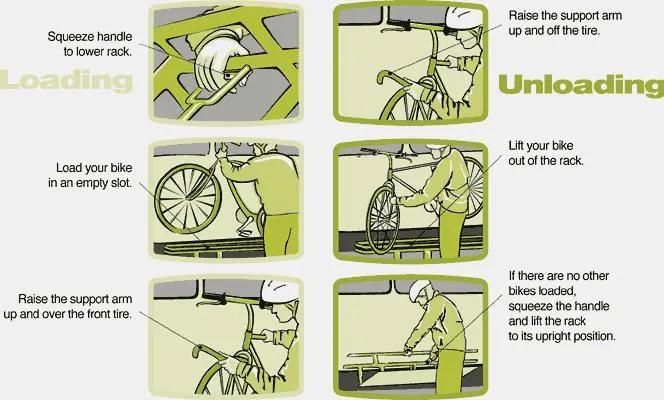 Loading

Squeeze handle to lower rack.

Load your bike in an empty slot.

Raise the support arm up and over the front tire.

Unloading

Raise the support arm up and off the tire.

Lift your bike out of the rack.

If there are no other bikes loaded, squeeze the handle and lift the rack to its upright position.