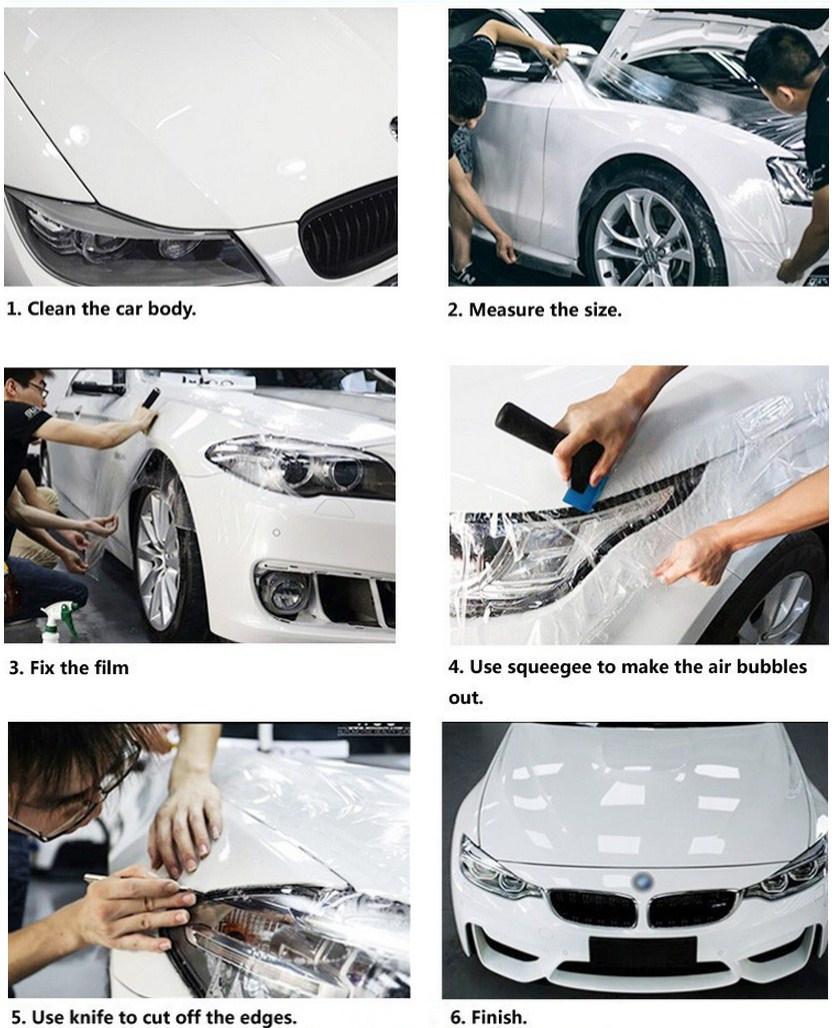 1. Clean the car body.

2. Measure the size.

3. Fix the film

4. Use squeegee to make the air bubbles out.

5. Use knife to cut off the edges.

6. Finish.