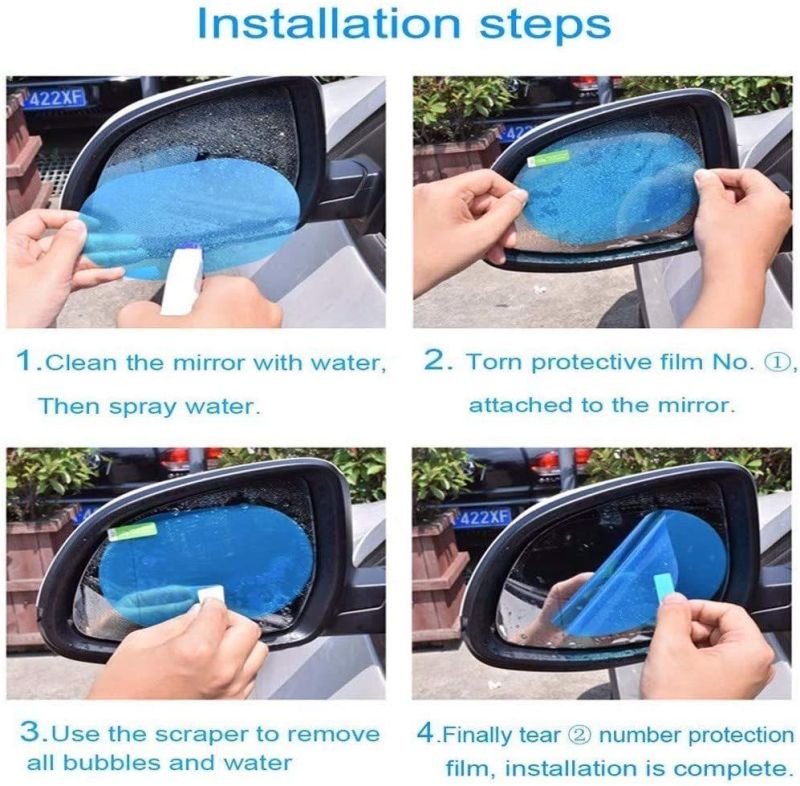 Installation steps

422XF

1.Clean the mirror with water, Then spray water.

2. Torn protective film No. ①, attached to the mirror.

422XF

3.Use the scraper to remove all bubbles and water

4.Finally tear ② number protection film, installation is complete.