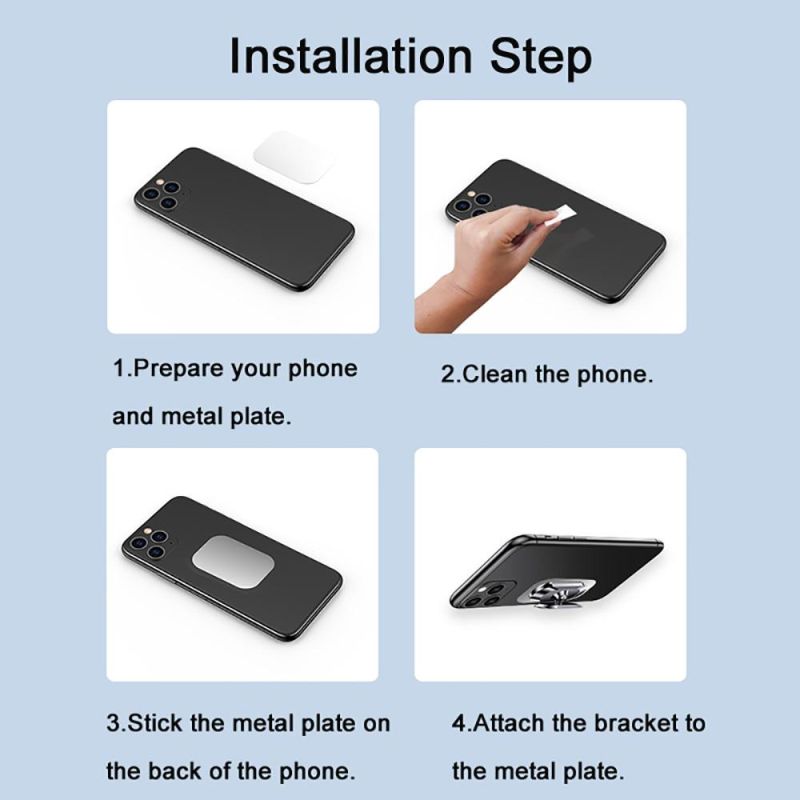 Installation Step

1.Prepare your phone and metal plate.

2.Clean the phone.

3.Stick the metal plate on the back of the phone.

4.Attach the bracket to the metal plate.