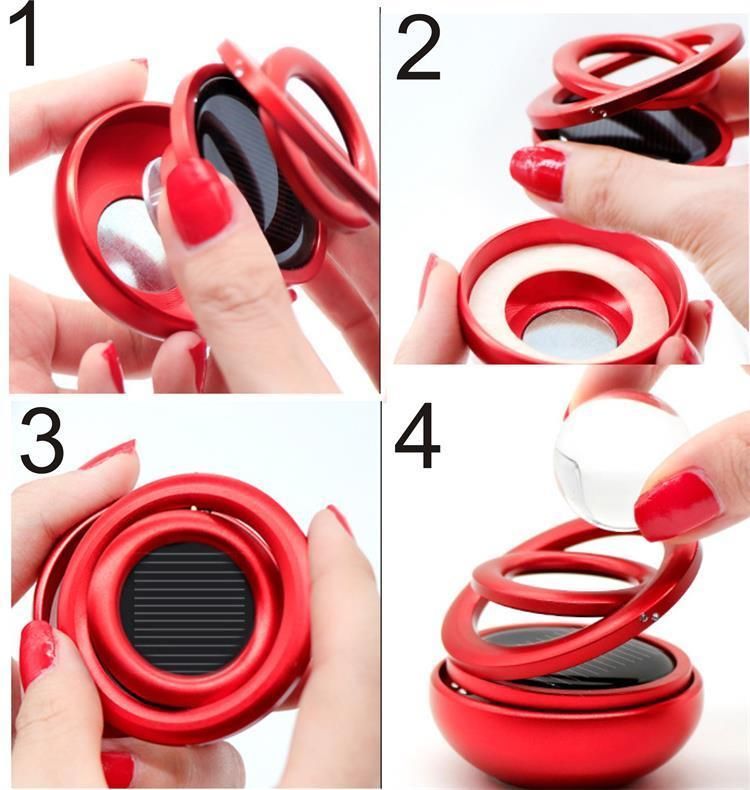 1

2

3

4