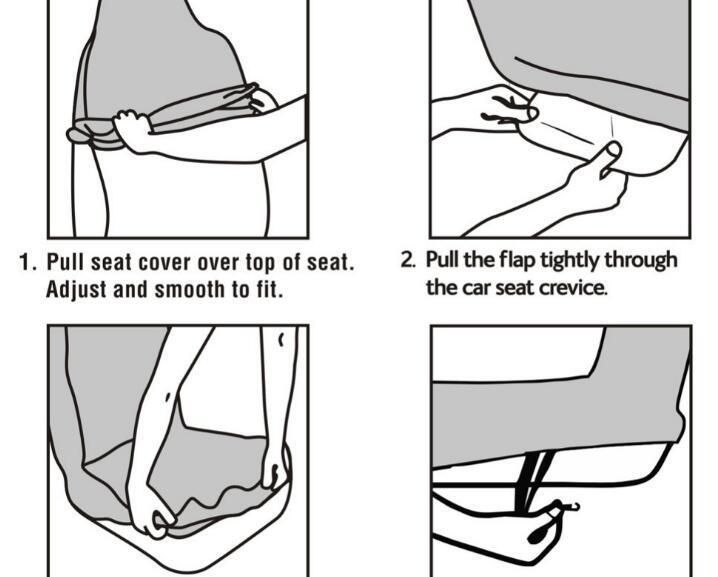 1. Pull seat cover over top of seat. Adjust and smooth to fit.

2. Pull the flap tightly through the car seat crevice.