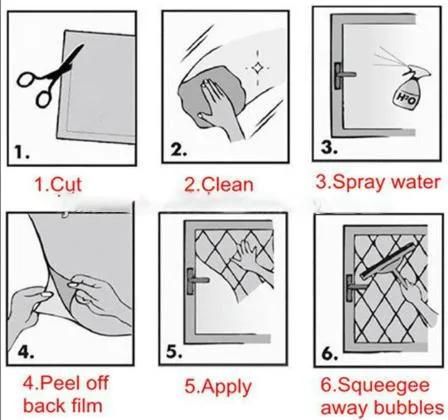 1.

1.Cut

2.

2.Clean

$H^2O$

3.

3.Spray water

4.

4.Peel off back film

5.

5.Apply

6.

6.Squeegee away bubbles