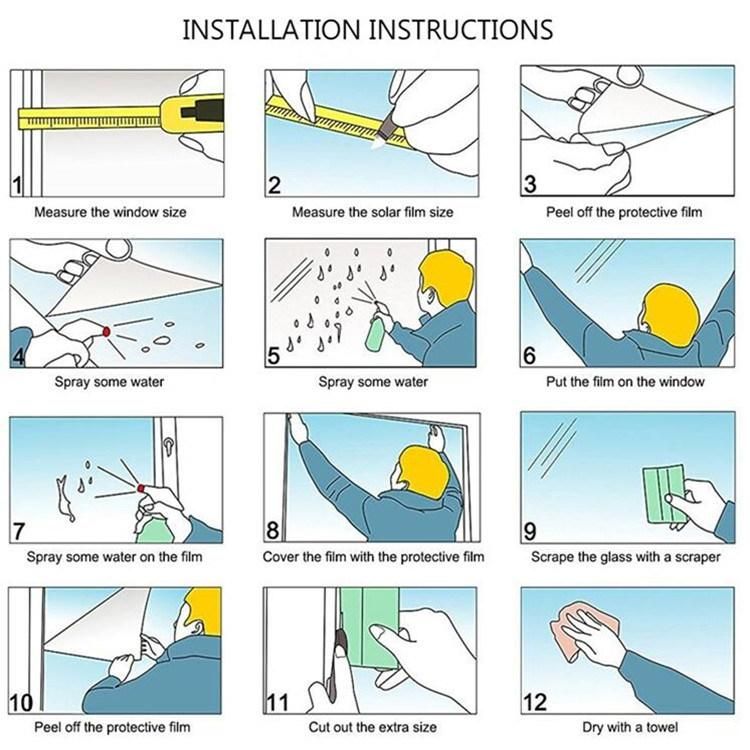 INSTALLATION INSTRUCTIONS

1
Measure the window size

2
Measure the solar film size

3
Peel off the protective film

4
Spray some water

5
Spray some water

6
Put the film on the window

7
Spray some water on the film

8
Cover the film with the protective film

9
Scrape the glass with a scraper

10
Peel off the protective film

11
Cut out the extra size

12
Dry with a towel