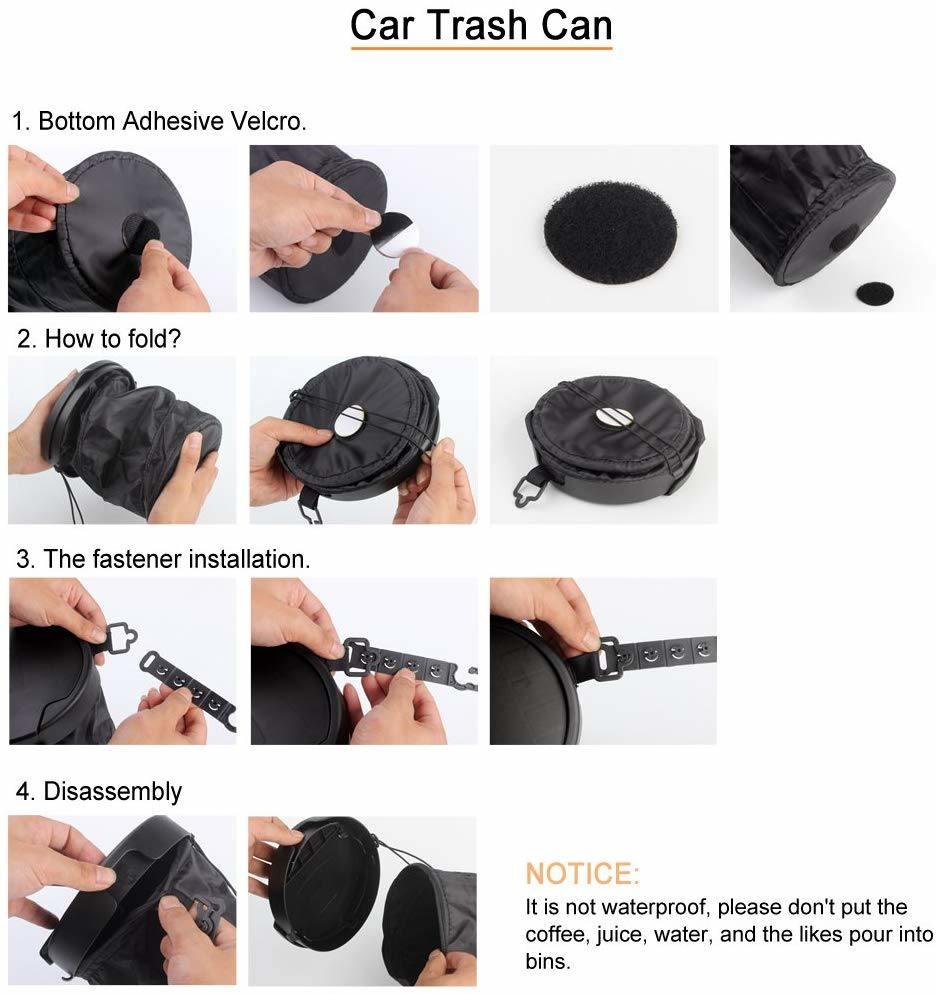 Car Trash Can

1. Bottom Adhesive Velcro.

2. How to fold?

3. The fastener installation.

4. Disassembly

NOTICE:
It is not waterproof, please don't put the coffee, juice, water, and the likes pour into bins.