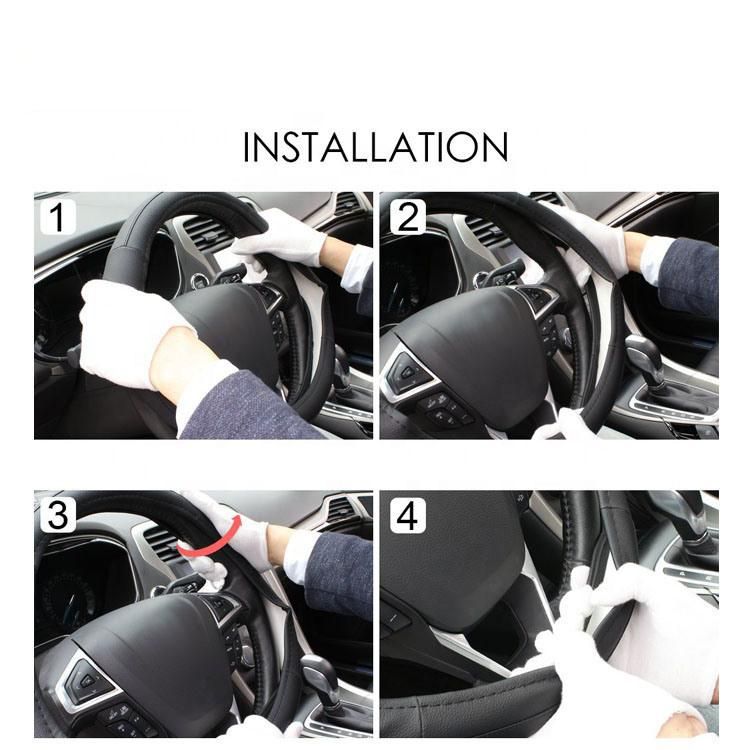 INSTALLATION

1

2

3

4